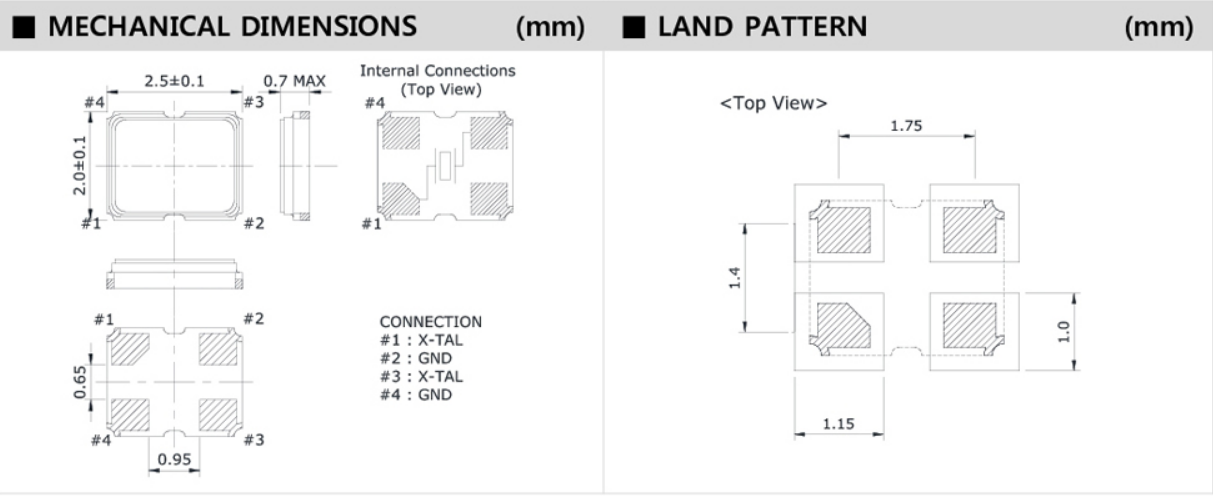 ■ MECHANICAL DIMENSIONS (mm)

2.5±0.1
0.7 MAX
#4
#3
2.0±0.1
#1
#2

Internal Connections
(Top View)
#4
#1

#1
#2
0.65
#4
#3
0.95

CONNECTION
#1 : X-TAL
#2 : GND
#3 : X-TAL
#4 : GND

■ LAND PATTERN (mm)

<Top View>
1.75
1.4
1.0
1.15