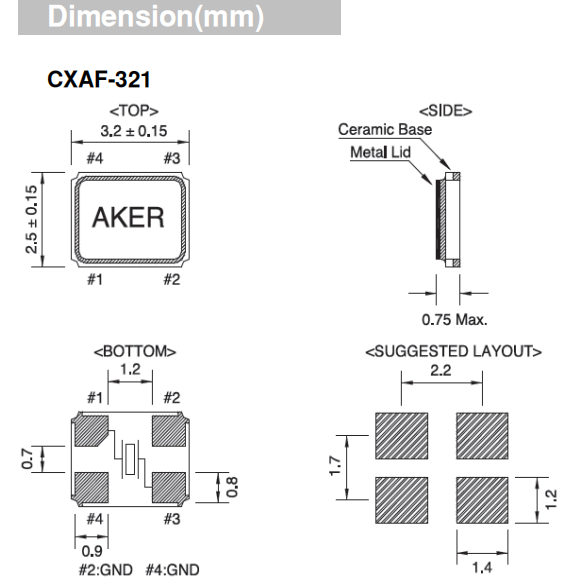 Dimension(mm)

CXAF-321

<TOP>
3.2 ± 0.15
#4 #3
2.5 ± 0.15
AKER
#1 #2

<SIDE>
Ceramic Base
Metal Lid
0.75 Max.

<BOTTOM>
1.2
#1 #2
0.7
0.8
#4 #3
0.9
#2:GND #4:GND

<SUGGESTED LAYOUT>
2.2
1.7
1.2
1.4