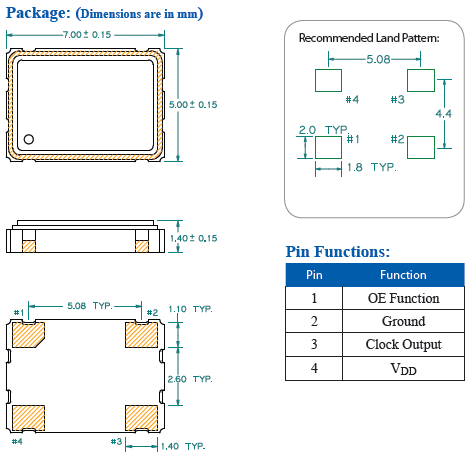 Package: (Dimensions are in mm)

7.00 ± 0.15

5.00 ± 0.15

1.40 ± 0.15

#1 5.08 TYP. #2 1.10 TYP.

2.60 TYP.

#4 #3 1.40 TYP.

Recommended Land Pattern:

5.08

#4 #3

4.4

2.0 TYP. #1 #2

1.8 TYP.

Pin Functions:

| Pin | Function |
|---|---|
| 1 | OE Function |
| 2 | Ground |
| 3 | Clock Output |
| 4 | $V_{DD}$ |