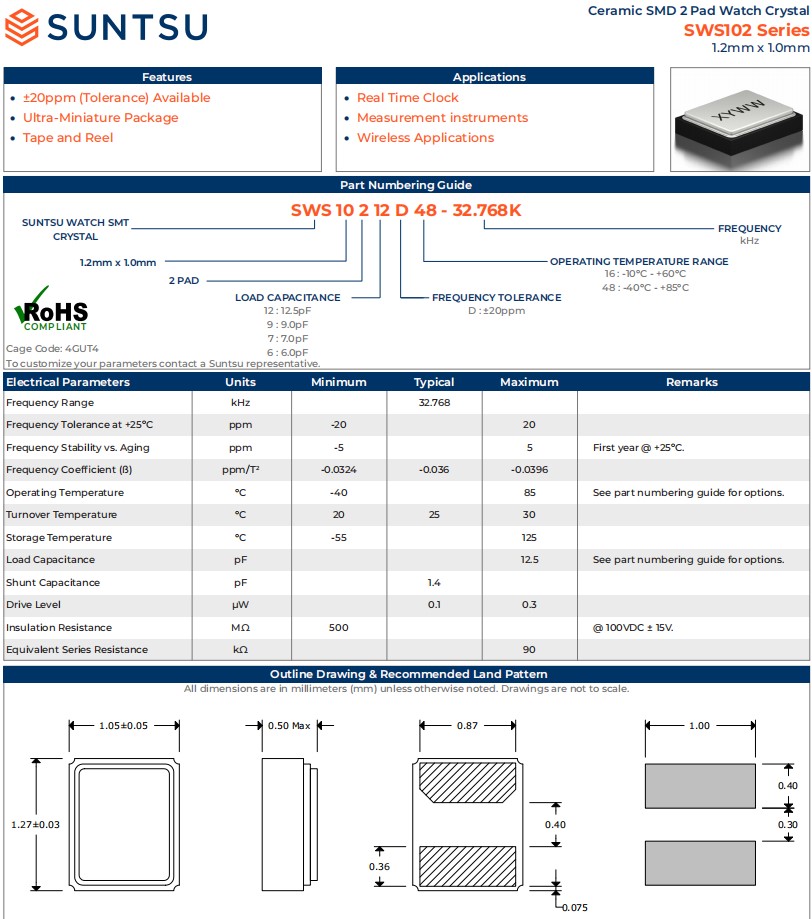 SUNTSU

Ceramic SMD 2 Pad Watch Crystal
SWS102 Series
1.2mm x 1.0mm

Features
• ±20ppm (Tolerance) Available
• Ultra-Miniature Package
• Tape and Reel

Applications
• Real Time Clock
• Measurement instruments
• Wireless Applications

XYWW

Part Numbering Guide

SWS 10 2 12 D 48 - 32.768K

SUNTSU WATCH SMT CRYSTAL

1.2mm x 1.0mm

2 PAD

LOAD CAPACITANCE
12 : 12.5pF
9 : 9.0pF
7 : 7.0pF
6 : 6.0pF

FREQUENCY TOLERANCE
D : ±20ppm

OPERATING TEMPERATURE RANGE
16 : -10°C - +60°C
48 : -40°C - +85°C

FREQUENCY
kHz

RoHS COMPLIANT

Cage Code: 4GUT4
To customize your parameters contact a Suntsu representative.

| Electrical Parameters | Units | Minimum | Typical | Maximum | Remarks |
|---|---|---|---|---|---|
| Frequency Range | kHz | | 32.768 | | |
| Frequency Tolerance at +25°C | ppm | -20 | | 20 | |
| Frequency Stability vs. Aging | ppm | -5 | | 5 | First year @ +25°C. |
| Frequency Coefficient (ß) | ppm/T² | -0.0324 | -0.036 | -0.0396 | |
| Operating Temperature | °C | -40 | | 85 | See part numbering guide for options. |
| Turnover Temperature | °C | 20 | 25 | 30 | |
| Storage Temperature | °C | -55 | | 125 | |
| Load Capacitance | pF | | | 12.5 | See part numbering guide for options. |
| Shunt Capacitance | pF | | 1.4 | | |
| Drive Level | µW | | 0.1 | 0.3 | |
| Insulation Resistance | MΩ | 500 | | | @ 100VDC ± 15V. |
| Equivalent Series Resistance | kΩ | | | 90 | |

Outline Drawing & Recommended Land Pattern
All dimensions are in millimeters (mm) unless otherwise noted. Drawings are not to scale.

1.05±0.05
1.27±0.03
0.50 Max
0.87
0.40
0.36
0.075
1.00
0.40
0.30